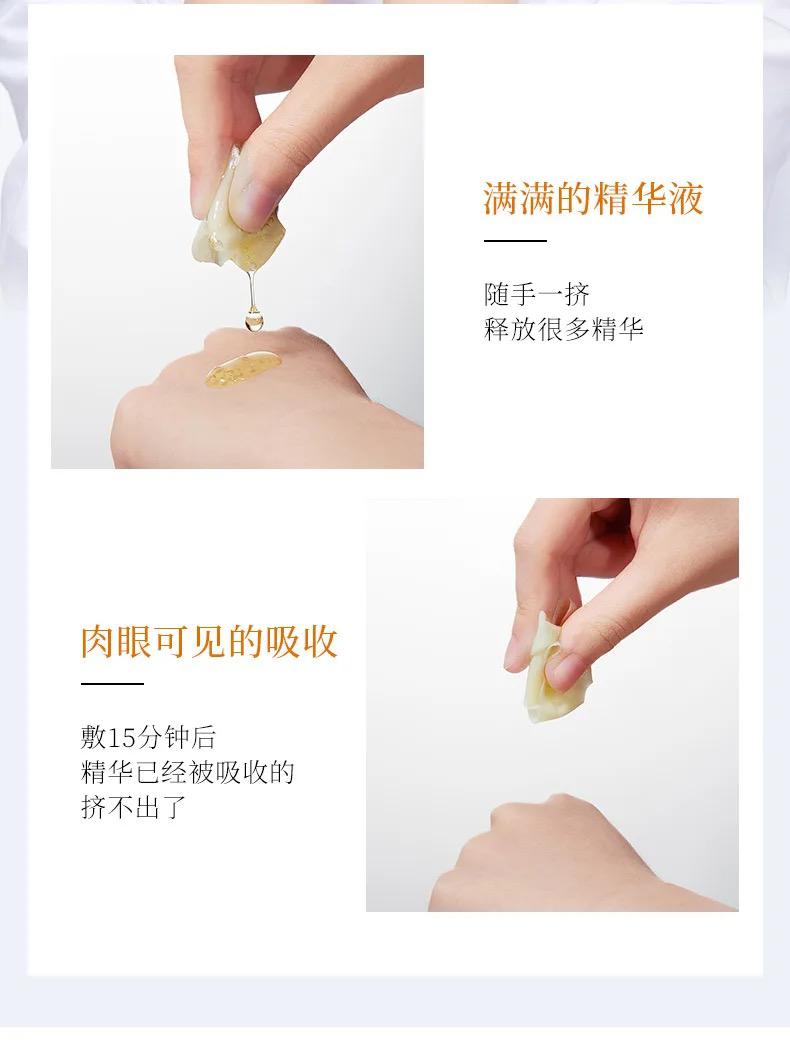 满满的精华液

随手一挤
释放很多精华

肉眼可见的吸收

敷15分钟后
精华已经被吸收的
挤不出了